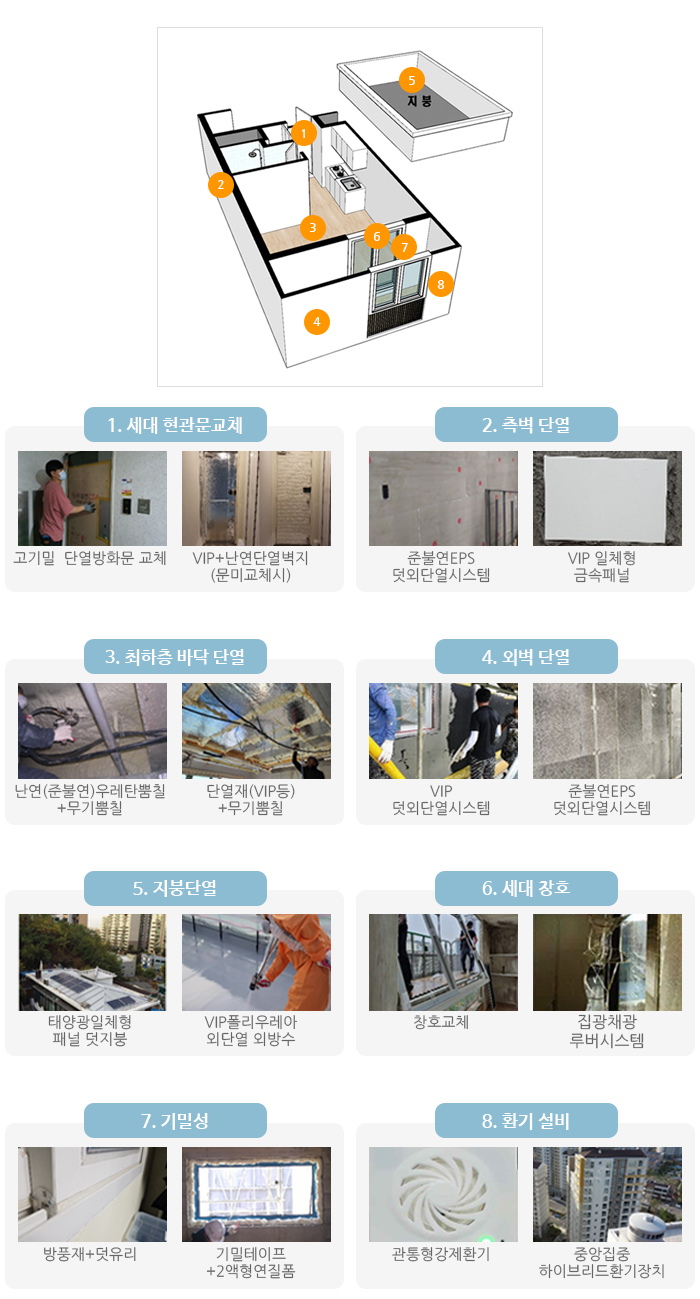 5
지 붕
1
2
3
6
7
8
4

1. 세대 현관문교체

고기밀 단열방화문 교체

VIP+난연단열벽지 (문미교체시)

2. 측벽 단열

준불연EPS 덧외단열시스템

VIP 일체형 금속패널

3. 최하층 바닥 단열

난연(준불연)우레탄뿜칠 +무기뿜칠

단열재(VIP등) +무기뿜칠

4. 외벽 단열

VIP 덧외단열시스템

준불연EPS 덧외단열시스템

5. 지붕단열

태양광일체형 패널 덧지붕

VIP폴리우레아 외단열 외방수

6. 세대 창호

창호교체

집광채광 루버시스템

7. 기밀성

방풍재+덧유리

기밀테이프 +2액형연질폼

8. 환기 설비

관통형강제환기

중앙집중 하이브리드환기장치